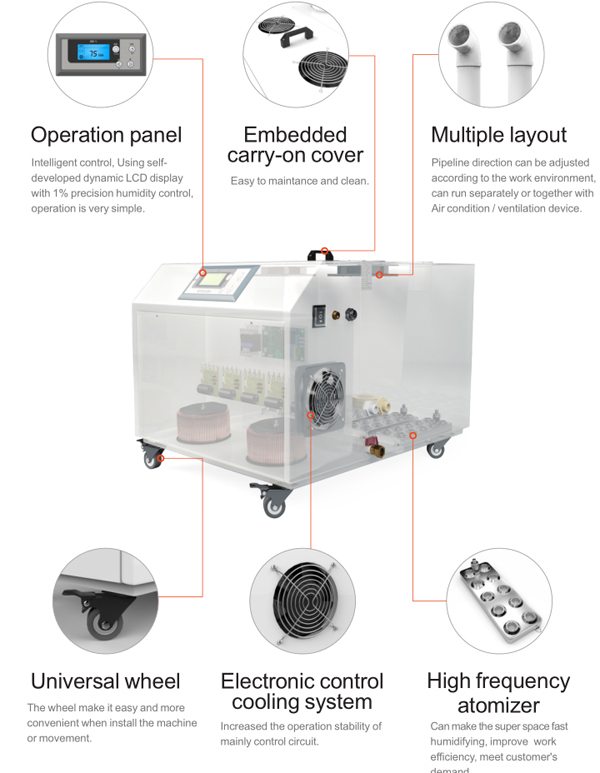 75

Operation panel
Intelligent control, Using self-developed dynamic LCD display with 1% precision humidity control, operation is very simple.

Embedded carry-on cover
Easy to maintance and clean.

Multiple layout
Pipeline direction can be adjusted according to the work environment, can run separately or together with Air condition / ventilation device.

Universal wheel
The wheel make it easy and more convenient when install the machine or movement.

Electronic control cooling system
Increased the operation stability of mainly control circuit.

High frequency atomizer
Can make the super space fast humidifying, improve work efficiency, meet customer's demand.